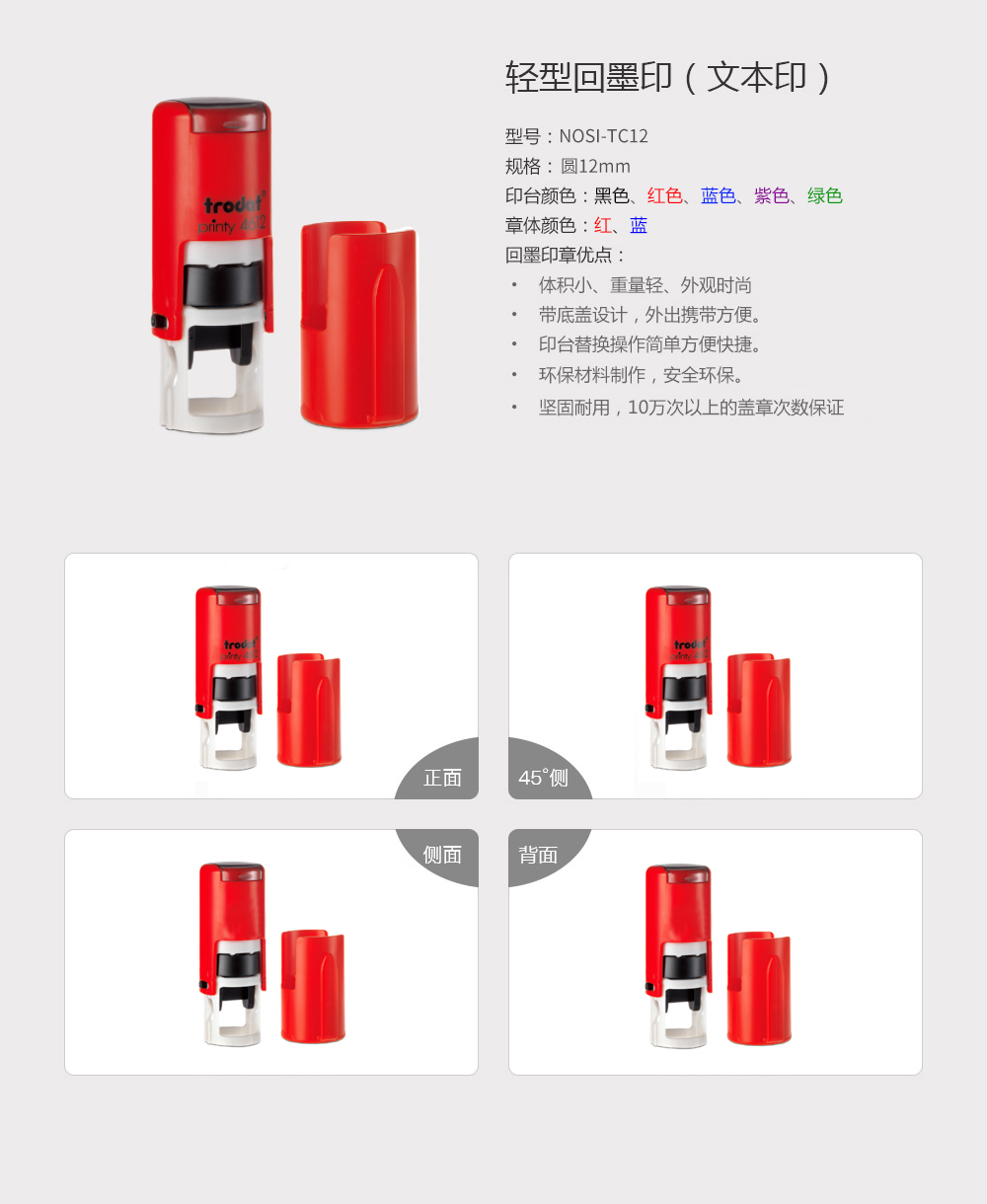 trodat
printy 4612

轻型回墨印（文本印）

型号：NOSI-TC12
规格：圆12mm
印台颜色：黑色、红色、蓝色、紫色、绿色
章体颜色：红、蓝
回墨印章优点：
• 体积小、重量轻、外观时尚
• 带底盖设计，外出携带方便。
• 印台替换操作简单方便快捷。
• 环保材料制作，安全环保。
• 坚固耐用，10万次以上的盖章次数保证

trodat
printy 4612
正面

trodat
printy 4612
45°侧

侧面

背面